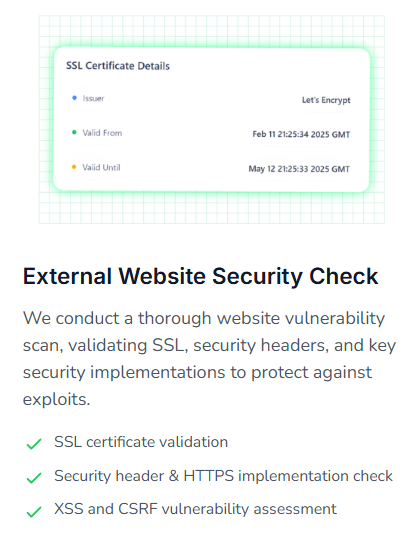 SSL Certificate Details

Issuer Let's Encrypt

Valid From Feb 11 21:25:34 2025 GMT

Valid Until May 12 21:25:33 2025 GMT

External Website Security Check

We conduct a thorough website vulnerability scan, validating SSL, security headers, and key security implementations to protect against exploits.

SSL certificate validation

Security header & HTTPS implementation check

XSS and CSRF vulnerability assessment