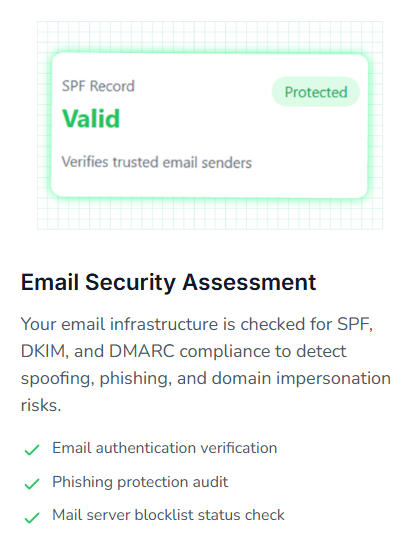 SPF Record

Protected

Valid

Verifies trusted email senders

Email Security Assessment

Your email infrastructure is checked for SPF, DKIM, and DMARC compliance to detect spoofing, phishing, and domain impersonation risks.

Email authentication verification

Phishing protection audit

Mail server blocklist status check