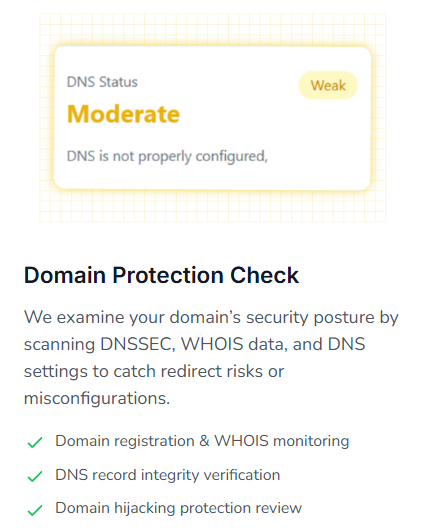 DNS Status

Weak

Moderate

DNS is not properly configured,

Domain Protection Check

We examine your domain's security posture by scanning DNSSEC, WHOIS data, and DNS settings to catch redirect risks or misconfigurations.

Domain registration & WHOIS monitoring

DNS record integrity verification

Domain hijacking protection review