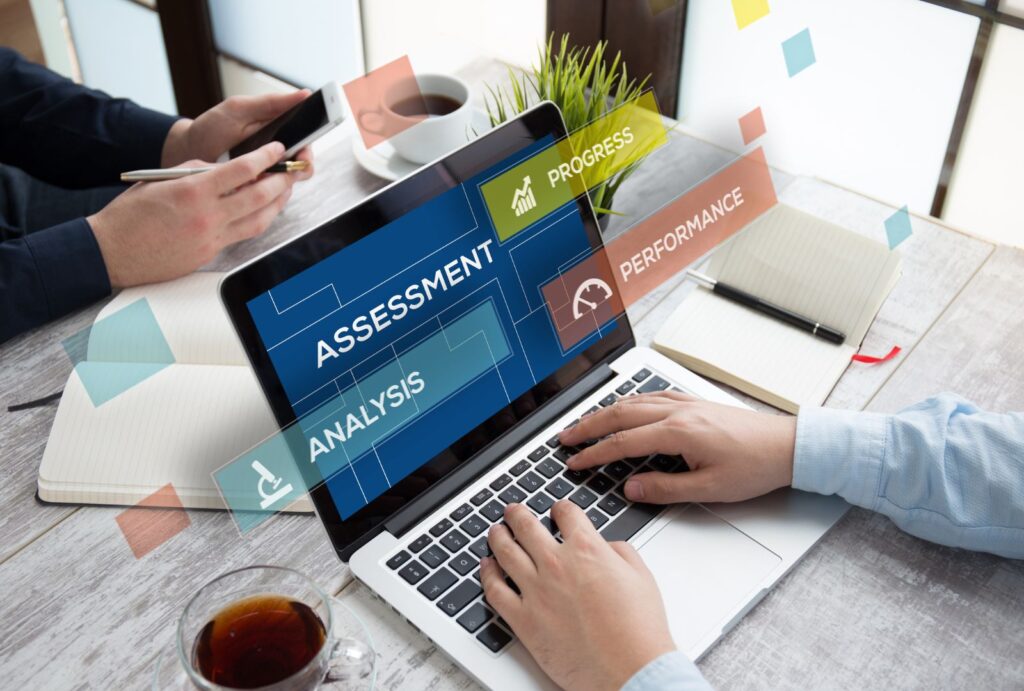 PROGRESS
PERFORMANCE
ASSESSMENT
ANALYSIS